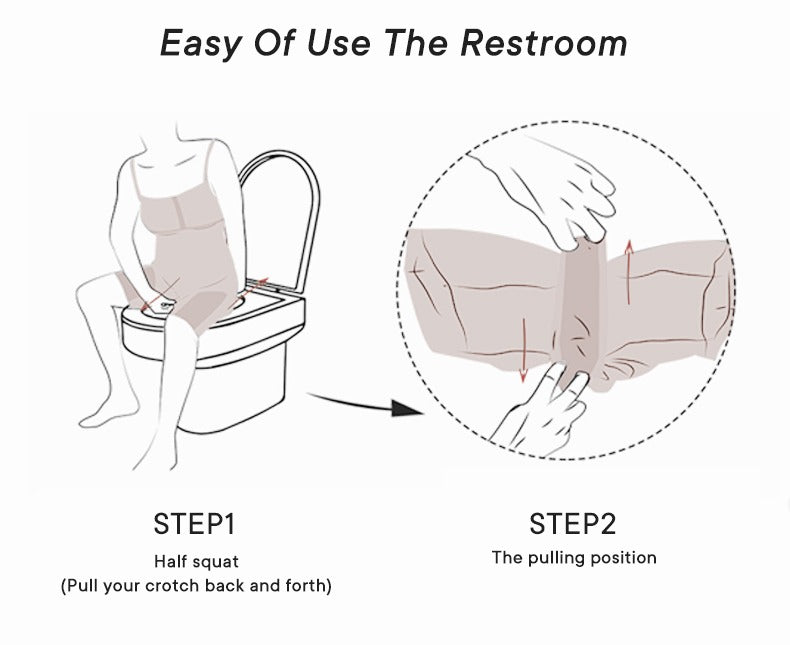 Easy Of Use The Restroom

STEP1
Half squat
(Pull your crotch back and forth)

STEP2
The pulling position